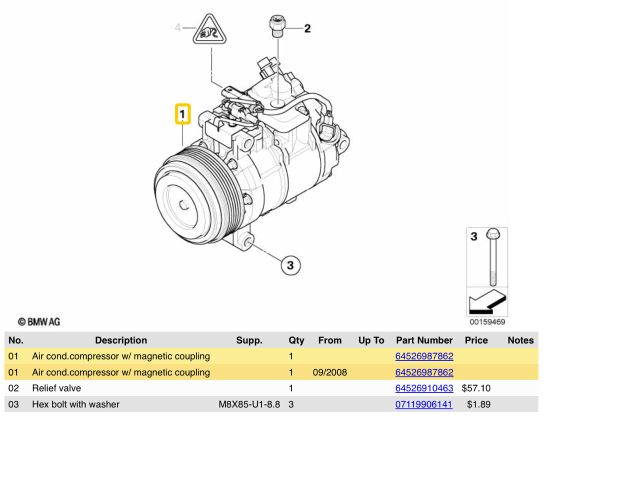 4
2
1
3
3
© BMW AG
00159469

| No. | Description | Supp. | Qty | From | Up To | Part Number | Price | Notes |
|---|---|---|---|---|---|---|---|---|
| 01 | Air cond.compressor w/ magnetic coupling | | 1 | | | 64526987862 | | |
| 01 | Air cond.compressor w/ magnetic coupling | | 1 | 09/2008 | | 64526987862 | | |
| 02 | Relief valve | | 1 | | | 64526910463 | $57.10 | |
| 03 | Hex bolt with washer | M8X85-U1-8.8 | 3 | | | 07119906141 | $1.89 | |