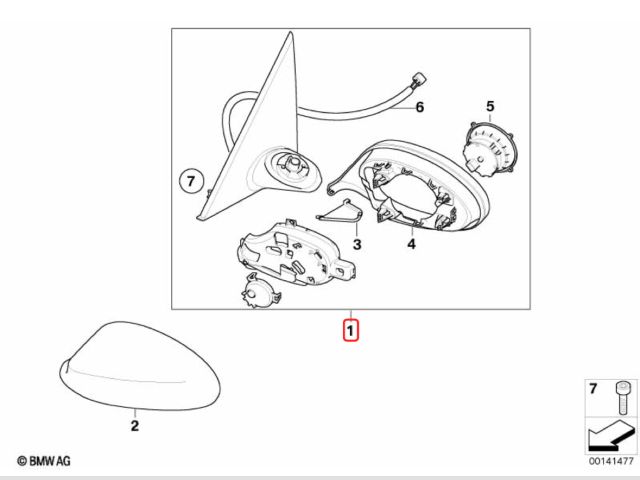 6
5
7
3
4
1
2
7
© BMW AG
00141477