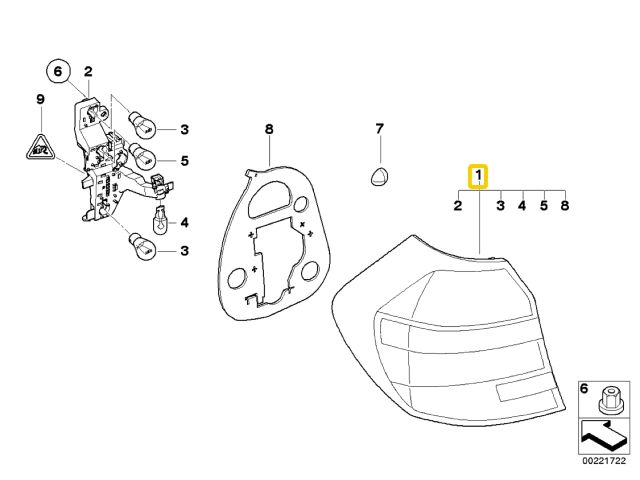 6
2
9
3
5
4
3
8
7
1
2
3
4
5
8
6
00221722