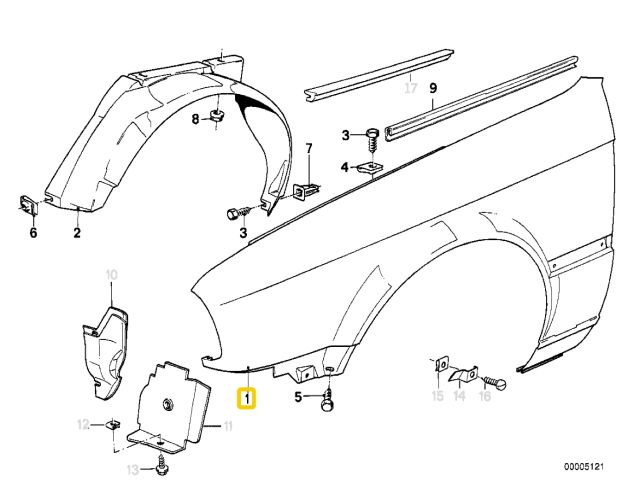 17
9
8
3
7
4
6
2
3
10
1
5
15
14
16
12
11
13
00005121