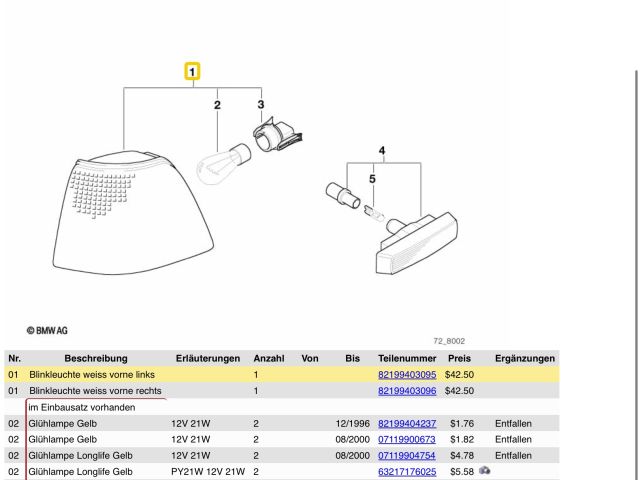 1
2
3
4
5

© BMW AG

72_8002

| Nr. | Beschreibung | Erläuterungen | Anzahl | Von | Bis | Teilenummer | Preis | Ergänzungen |
|---|---|---|---|---|---|---|---|---|
| 01 | Blinkleuchte weiss vorne links | | 1 | | | 82199403095 | $42.50 | |
| 01 | Blinkleuchte weiss vorne rechts | | 1 | | | 82199403096 | $42.50 | |
| | im Einbausatz vorhanden | | | | | | | |
| 02 | Glühlampe Gelb | 12V 21W | 2 | | 12/1996 | 82199404237 | $1.76 | Entfallen |
| 02 | Glühlampe Gelb | 12V 21W | 2 | | 08/2000 | 07119900673 | $1.82 | Entfallen |
| 02 | Glühlampe Longlife Gelb | 12V 21W | 2 | | 08/2000 | 07119904754 | $4.78 | Entfallen |
| 02 | Glühlampe Longlife Gelb | PY21W 12V 21W | 2 | | | 63217176025 | $5.58 | |