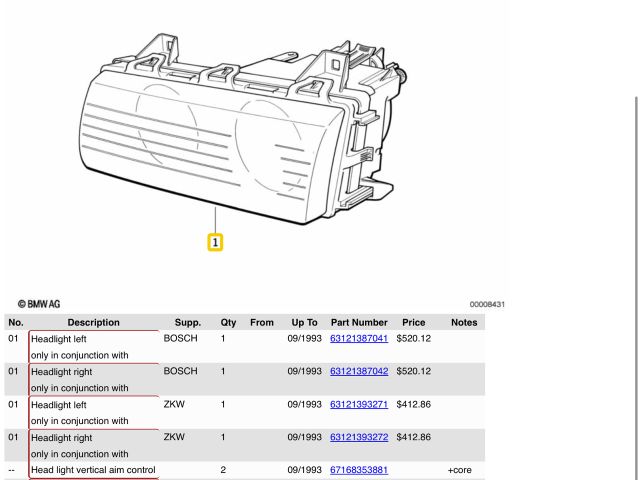 1

© BMW AG

00008431

| No. | Description | Supp. | Qty | From | Up To | Part Number | Price | Notes |
|---|---|---|---|---|---|---|---|---|
| 01 | Headlight left only in conjunction with | BOSCH | 1 | | 09/1993 | 63121387041 | $520.12 | |
| 01 | Headlight right only in conjunction with | BOSCH | 1 | | 09/1993 | 63121387042 | $520.12 | |
| 01 | Headlight left only in conjunction with | ZKW | 1 | | 09/1993 | 63121393271 | $412.86 | |
| 01 | Headlight right only in conjunction with | ZKW | 1 | | 09/1993 | 63121393272 | $412.86 | |
| -- | Head light vertical aim control | | 2 | | 09/1993 | 67168353881 | | +core |