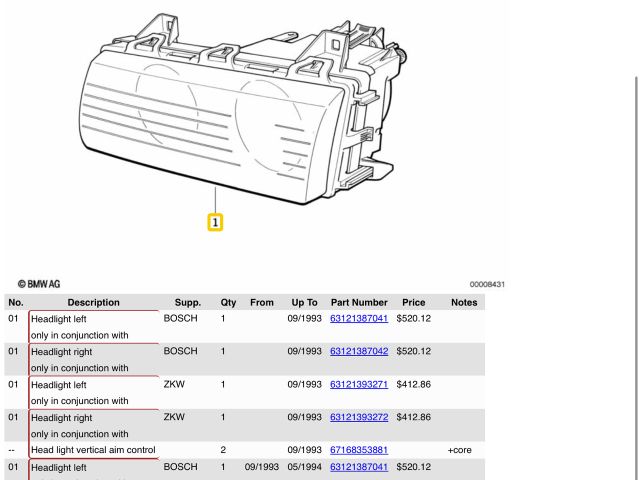 1

© BMW AG

00008431

| No. | Description | Supp. | Qty | From | Up To | Part Number | Price | Notes |
|---|---|---|---|---|---|---|---|---|
| 01 | Headlight left only in conjunction with | BOSCH | 1 | | 09/1993 | 63121387041 | $520.12 | |
| 01 | Headlight right only in conjunction with | BOSCH | 1 | | 09/1993 | 63121387042 | $520.12 | |
| 01 | Headlight left only in conjunction with | ZKW | 1 | | 09/1993 | 63121393271 | $412.86 | |
| 01 | Headlight right only in conjunction with | ZKW | 1 | | 09/1993 | 63121393272 | $412.86 | |
| -- | Head light vertical aim control | | 2 | | 09/1993 | 67168353881 | | +core |
| 01 | Headlight left | BOSCH | 1 | 09/1993 | 05/1994 | 63121387041 | $520.12 | |