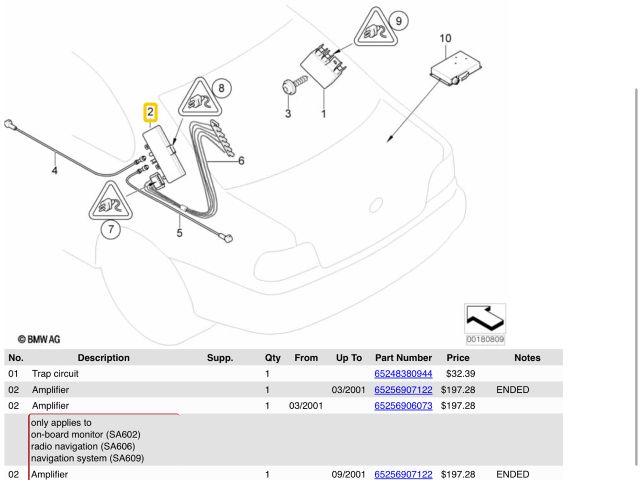 9

10

8

2

3

1

4

6

7

5

© BMW AG

00180809

| No. | Description | Supp. | Qty | From | Up To | Part Number | Price | Notes |
|---|---|---|---|---|---|---|---|---|
| 01 | Trap circuit | | 1 | | | 65248380944 | $32.39 | |
| 02 | Amplifier | | 1 | | 03/2001 | 65256907122 | $197.28 | ENDED |
| 02 | Amplifier | | 1 | 03/2001 | | 65256906073 | $197.28 | |
| | only applies to on-board monitor (SA602) radio navigation (SA606) navigation system (SA609) | | | | | | | |
| 02 | Amplifier | | 1 | | 09/2001 | 65256907122 | $197.28 | ENDED |