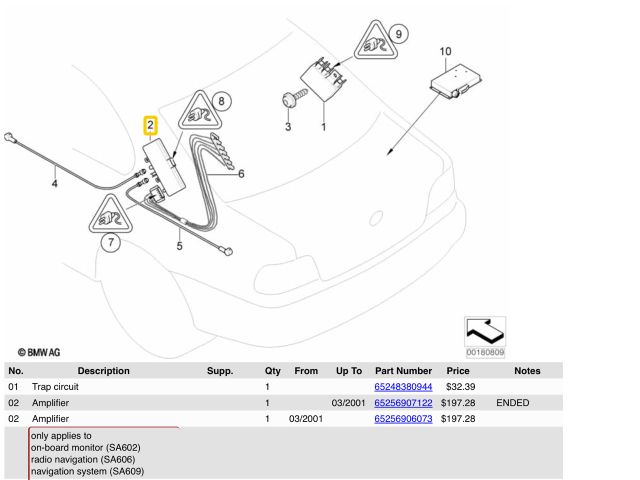 9
10
8
2
3
1
4
6
7
5
© BMW AG
00180809

| No. | Description | Supp. | Qty | From | Up To | Part Number | Price | Notes |
|---|---|---|---|---|---|---|---|---|
| 01 | Trap circuit | | 1 | | | 65248380944 | $32.39 | |
| 02 | Amplifier | | 1 | | 03/2001 | 65256907122 | $197.28 | ENDED |
| 02 | Amplifier | | 1 | 03/2001 | | 65256906073 | $197.28 | |

only applies to
on-board monitor (SA602)
radio navigation (SA606)
navigation system (SA609)