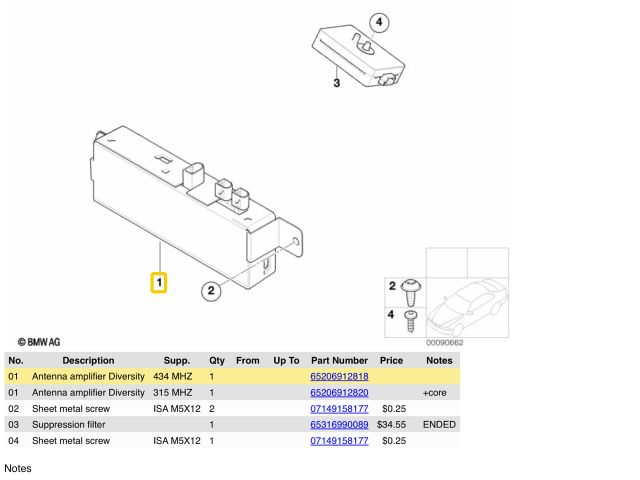 4

3

1

2

2

4

00090662

© BMW AG

| No. | Description | Supp. | Qty | From | Up To | Part Number | Price | Notes |
|---|---|---|---|---|---|---|---|---|
| 01 | Antenna amplifier Diversity | 434 MHZ | 1 | | | 65206912818 | | |
| 01 | Antenna amplifier Diversity | 315 MHZ | 1 | | | 65206912820 | | +core |
| 02 | Sheet metal screw | ISA M5X12 | 2 | | | 07149158177 | $0.25 | |
| 03 | Suppression filter | | 1 | | | 65316990089 | $34.55 | ENDED |
| 04 | Sheet metal screw | ISA M5X12 | 1 | | | 07149158177 | $0.25 | |

Notes