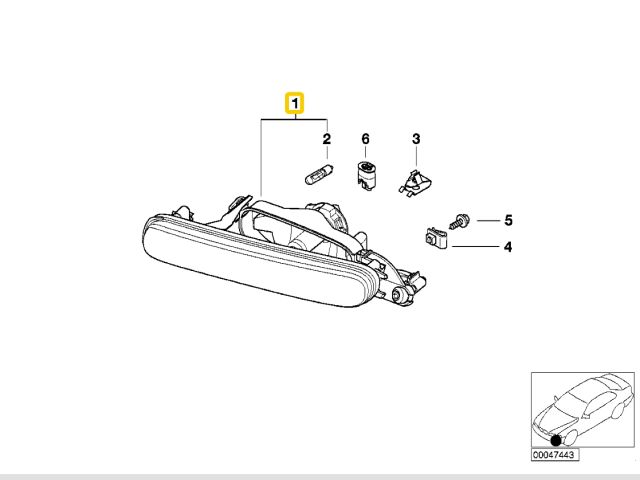 1
2
6
3
5
4
00047443