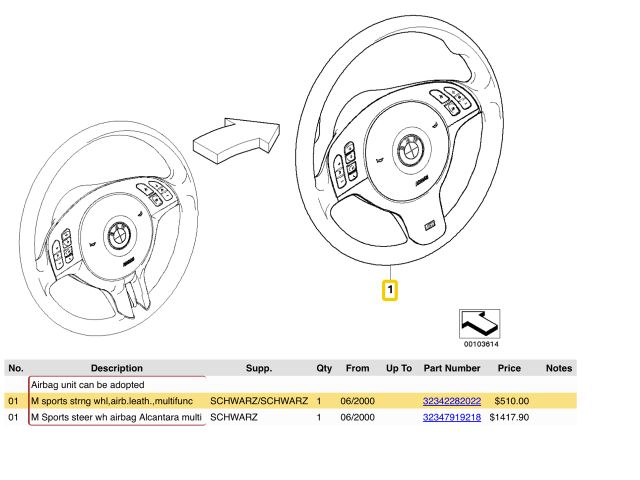 1

00103614

| No. | Description | Supp. | Qty | From | Up To | Part Number | Price | Notes |
|---|---|---|---|---|---|---|---|---|
| | Airbag unit can be adopted | | | | | | | |
| 01 | M sports strng whl,airb.leath.,multifunc | SCHWARZ/SCHWARZ | 1 | 06/2000 | | 32342282022 | $510.00 | |
| 01 | M Sports steer wh airbag Alcantara multi | SCHWARZ | 1 | 06/2000 | | 32347919218 | $1417.90 | |