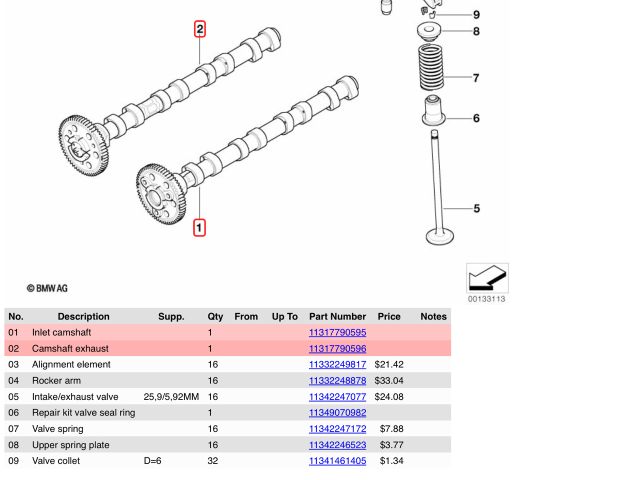 2

9

8

7

6

5

1

© BMW AG

00133113

| No. | Description | Supp. | Qty | From | Up To | Part Number | Price | Notes |
|---|---|---|---|---|---|---|---|---|
| 01 | Inlet camshaft | | 1 | | | 11317790595 | | |
| 02 | Camshaft exhaust | | 1 | | | 11317790596 | | |
| 03 | Alignment element | | 16 | | | 11332249817 | $21.42 | |
| 04 | Rocker arm | | 16 | | | 11332248878 | $33.04 | |
| 05 | Intake/exhaust valve | 25,9/5,92MM | 16 | | | 11342247077 | $24.08 | |
| 06 | Repair kit valve seal ring | | 1 | | | 11349070982 | | |
| 07 | Valve spring | | 16 | | | 11342247172 | $7.88 | |
| 08 | Upper spring plate | | 16 | | | 11342246523 | $3.77 | |
| 09 | Valve collet | D=6 | 32 | | | 11341461405 | $1.34 | |