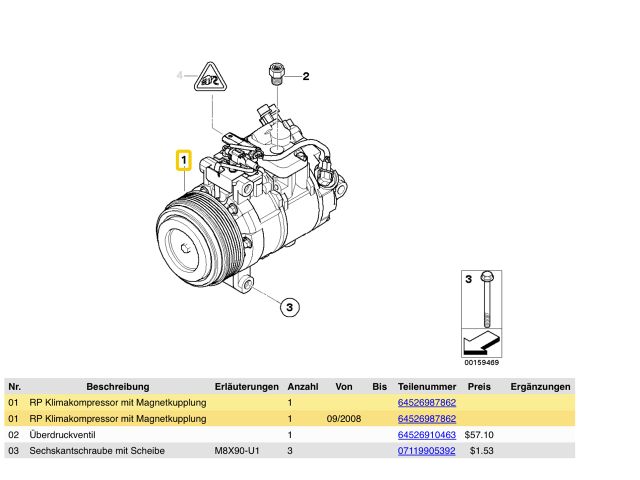 4
2
1
3
3
00159469

| Nr. | Beschreibung | Erläuterungen | Anzahl | Von | Bis | Teilenummer | Preis | Ergänzungen |
|---|---|---|---|---|---|---|---|---|
| 01 | RP Klimakompressor mit Magnetkupplung | | 1 | | | 64526987862 | | |
| 01 | RP Klimakompressor mit Magnetkupplung | | 1 | 09/2008 | | 64526987862 | | |
| 02 | Überdruckventil | | 1 | | | 64526910463 | $57.10 | |
| 03 | Sechskantschraube mit Scheibe | M8X90-U1 | 3 | | | 07119905392 | $1.53 | |