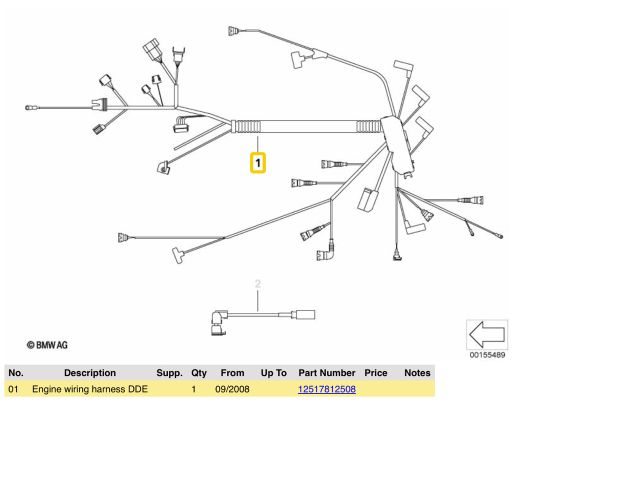 1

2

© BMW AG

00155489

| No. | Description | Supp. | Qty | From | Up To | Part Number | Price | Notes |
|---|---|---|---|---|---|---|---|---|
| 01 | Engine wiring harness DDE | | 1 | 09/2008 | | 12517812508 | | |