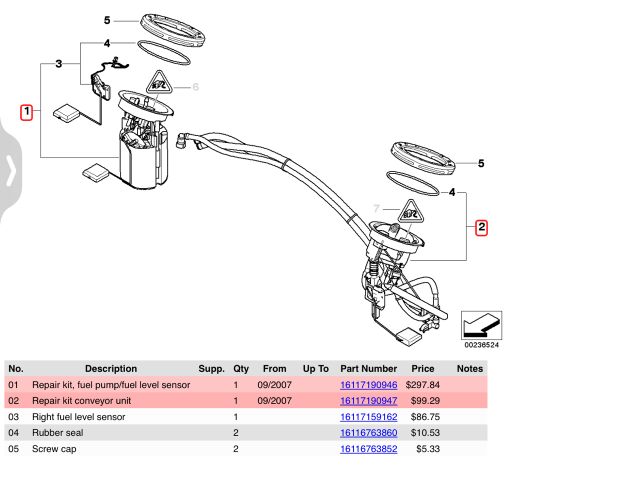 5
4
3
6
1
5
4
7
2
00236524

| No. | Description | Supp. | Qty | From | Up To | Part Number | Price | Notes |
|---|---|---|---|---|---|---|---|---|
| 01 | Repair kit, fuel pump/fuel level sensor | | 1 | 09/2007 | | 16117190946 | $297.84 | |
| 02 | Repair kit conveyor unit | | 1 | 09/2007 | | 16117190947 | $99.29 | |
| 03 | Right fuel level sensor | | 1 | | | 16117159162 | $86.75 | |
| 04 | Rubber seal | | 2 | | | 16116763860 | $10.53 | |
| 05 | Screw cap | | 2 | | | 16116763852 | $5.33 | |