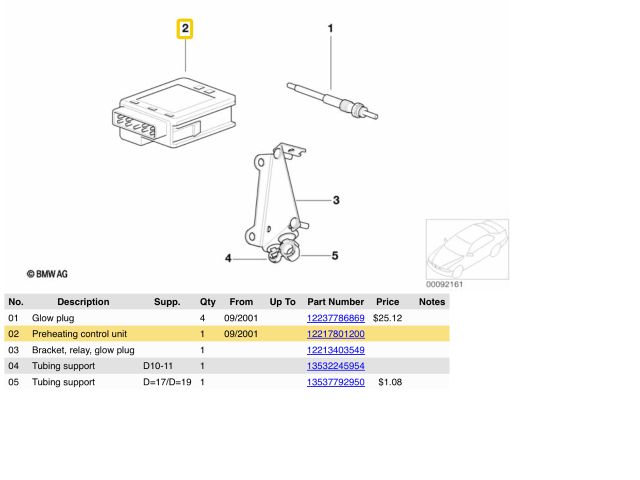 2

1

3

4

5

© BMW AG

00092161

| No. | Description | Supp. | Qty | From | Up To | Part Number | Price | Notes |
|---|---|---|---|---|---|---|---|---|
| 01 | Glow plug | | 4 | 09/2001 | | 12237786869 | $25.12 | |
| 02 | Preheating control unit | | 1 | 09/2001 | | 12217801200 | | |
| 03 | Bracket, relay, glow plug | | 1 | | | 12213403549 | | |
| 04 | Tubing support | D10-11 | 1 | | | 13532245954 | | |
| 05 | Tubing support | D=17/D=19 | 1 | | | 13537792950 | $1.08 | |