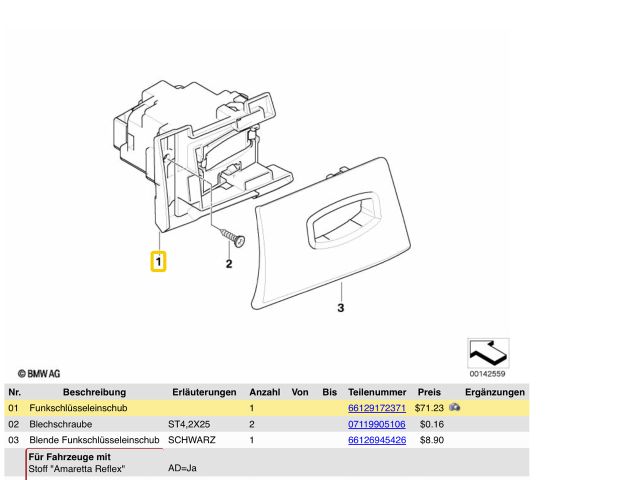 1
2
3
© BMW AG
00142559

| Nr. | Beschreibung | Erläuterungen | Anzahl | Von | Bis | Teilenummer | Preis | Ergänzungen |
|---|---|---|---|---|---|---|---|---|
| 01 | Funkschlüsseleinschub | | 1 | | | 66129172371 | $71.23 | |
| 02 | Blechschraube | ST4,2X25 | 2 | | | 07119905106 | $0.16 | |
| 03 | Blende Funkschlüsseleinschub | SCHWARZ | 1 | | | 66126945426 | $8.90 | |
| | **Für Fahrzeuge mit** Stoff "Amaretta Reflex" | AD=Ja | | | | | | |