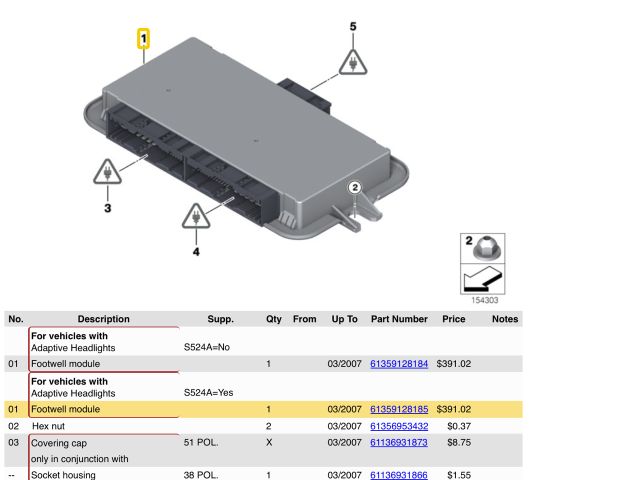 1

5

3

4

2

2

154303

| No. | Description | Supp. | Qty | From | Up To | Part Number | Price | Notes |
|---|---|---|---|---|---|---|---|---|
| | **For vehicles with** Adaptive Headlights | S524A=No | | | | | | |
| 01 | Footwell module | | 1 | | 03/2007 | 61359128184 | $391.02 | |
| | **For vehicles with** Adaptive Headlights | S524A=Yes | | | | | | |
| 01 | Footwell module | | 1 | | 03/2007 | 61359128185 | $391.02 | |
| 02 | Hex nut | | 2 | | 03/2007 | 61356953432 | $0.37 | |
| 03 | Covering cap only in conjunction with | 51 POL. | X | | 03/2007 | 61136931873 | $8.75 | |
| -- | Socket housing | 38 POL. | 1 | | 03/2007 | 61136931866 | $1.55 | |