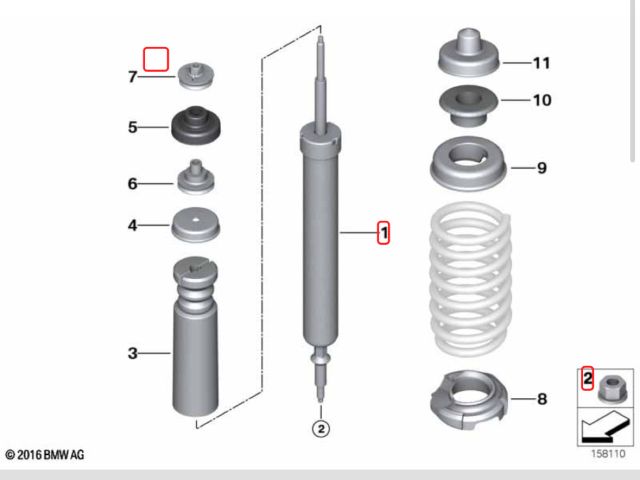 7
5
6
4
3
1
2
11
10
9
8
2
© 2016 BMW AG
158110