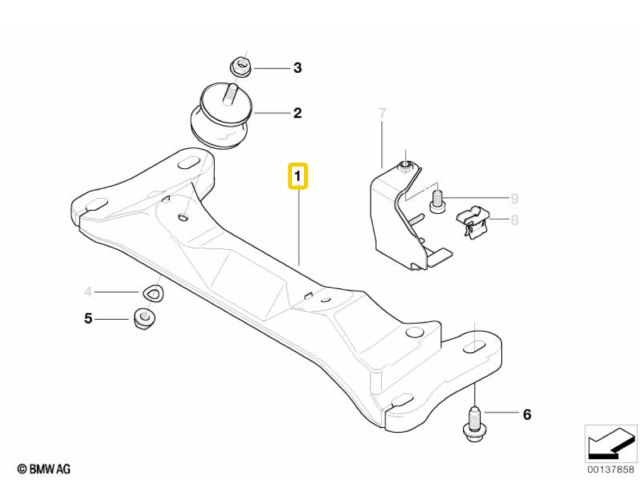 3
2
7
1
9
8
4
5
6
© BMW AG
00137858