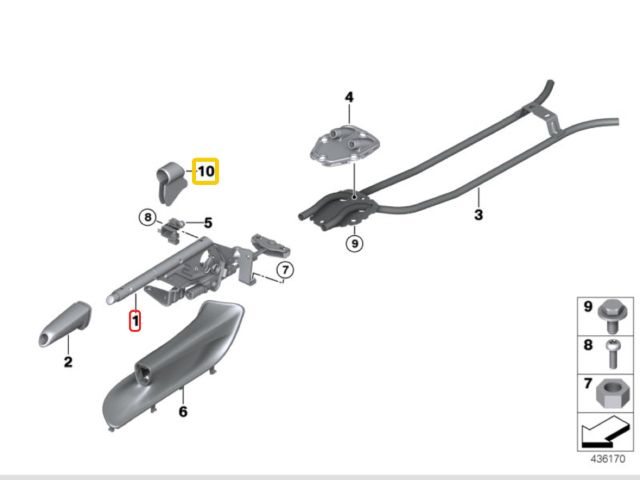 4
10
8
5
3
9
7
1
2
6
9
8
7
436170