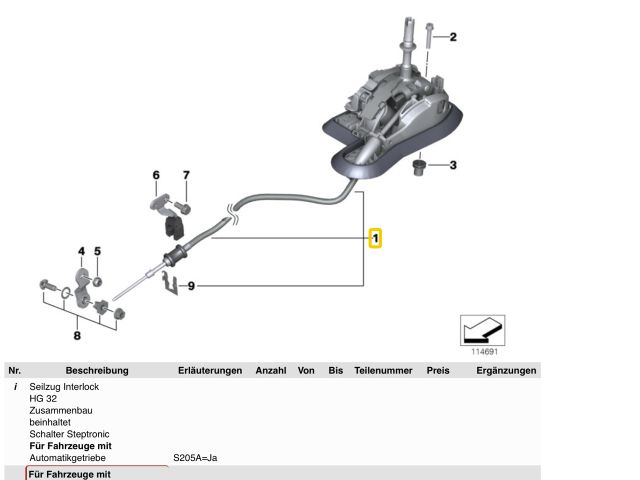 2
3
6
7
1
4
5
9
8
114691

| Nr. | Beschreibung | Erläuterungen | Anzahl | Von | Bis | Teilenummer | Preis | Ergänzungen |
|---|---|---|---|---|---|---|---|---|
| i | Seilzug Interlock HG 32 Zusammenbau beinhaltet Schalter Steptronic **Für Fahrzeuge mit** Automatikgetriebe | S205A=Ja | | | | | | |
| | **Für Fahrzeuge mit** | | | | | | | |