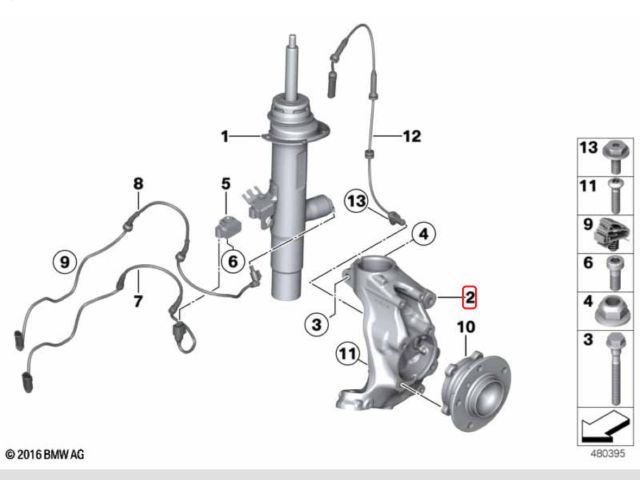 1
12
8
5
13
4
9
6
7
2
3
10
11
13
11
9
6
4
3
© 2016 BMW AG
480395