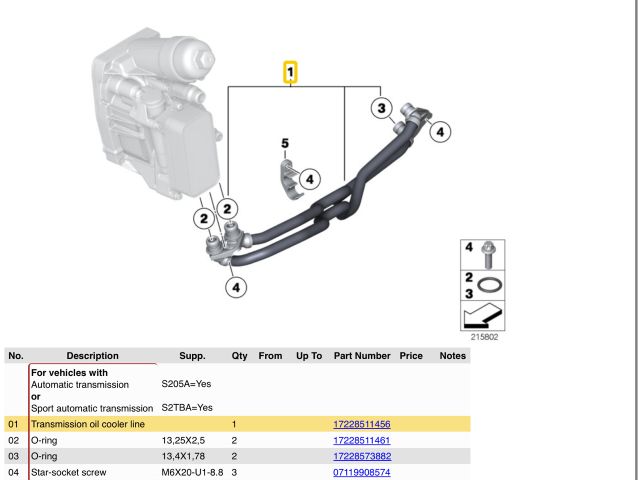 1

3

4

5

4

2

2

4

4

2
3

215802

| No. | Description | Supp. | Qty | From | Up To | Part Number | Price | Notes |
|---|---|---|---|---|---|---|---|---|
| | **For vehicles with** Automatic transmission **or** Sport automatic transmission | S205A=Yes S2TBA=Yes | | | | | | |
| 01 | Transmission oil cooler line | | 1 | | | 17228511456 | | |
| 02 | O-ring | 13,25X2,5 | 2 | | | 17228511461 | | |
| 03 | O-ring | 13,4X1,78 | 2 | | | 17228573882 | | |
| 04 | Star-socket screw | M6X20-U1-8.8 | 3 | | | 07119908574 | | |