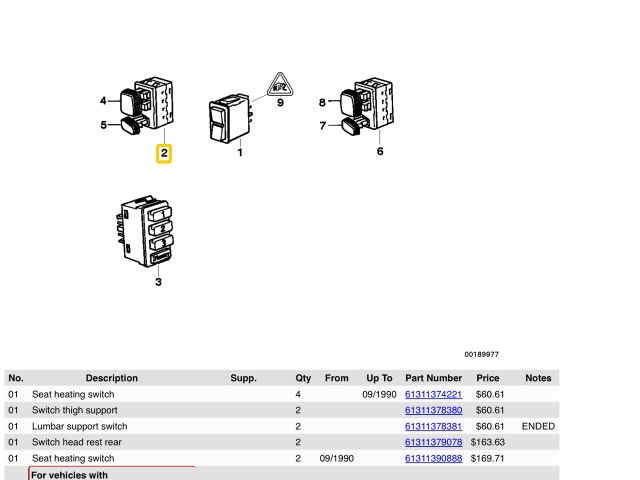 4
5
2
9
1
8
7
6
1
2
3
3

00189977

| No. | Description | Supp. | Qty | From | Up To | Part Number | Price | Notes |
|---|---|---|---|---|---|---|---|---|
| 01 | Seat heating switch | | 4 | | 09/1990 | 61311374221 | $60.61 | |
| 01 | Switch thigh support | | 2 | | | 61311378380 | $60.61 | |
| 01 | Lumbar support switch | | 2 | | | 61311378381 | $60.61 | ENDED |
| 01 | Switch head rest rear | | 2 | | | 61311379078 | $163.63 | |
| 01 | Seat heating switch | | 2 | 09/1990 | | 61311390888 | $169.71 | |

For vehicles with