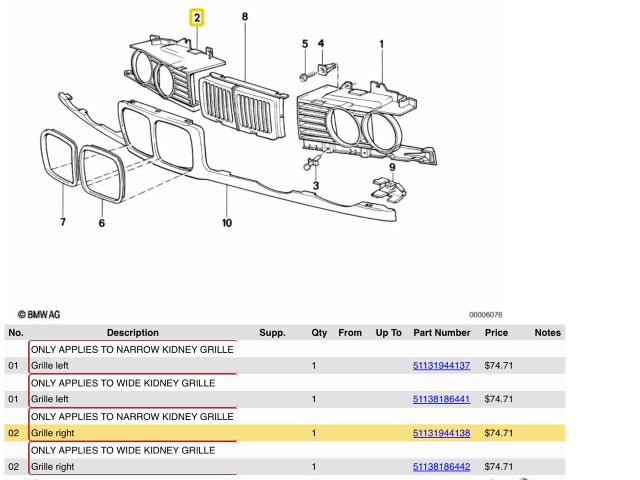 2
8
5
4
1
9
3
7
6
10

© BMW AG

00006076

| No. | Description | Supp. | Qty | From | Up To | Part Number | Price | Notes |
|---|---|---|---|---|---|---|---|---|
| | ONLY APPLIES TO NARROW KIDNEY GRILLE | | | | | | | |
| 01 | Grille left | | 1 | | | 51131944137 | $74.71 | |
| | ONLY APPLIES TO WIDE KIDNEY GRILLE | | | | | | | |
| 01 | Grille left | | 1 | | | 51138186441 | $74.71 | |
| | ONLY APPLIES TO NARROW KIDNEY GRILLE | | | | | | | |
| 02 | Grille right | | 1 | | | 51131944138 | $74.71 | |
| | ONLY APPLIES TO WIDE KIDNEY GRILLE | | | | | | | |
| 02 | Grille right | | 1 | | | 51138186442 | $74.71 | |