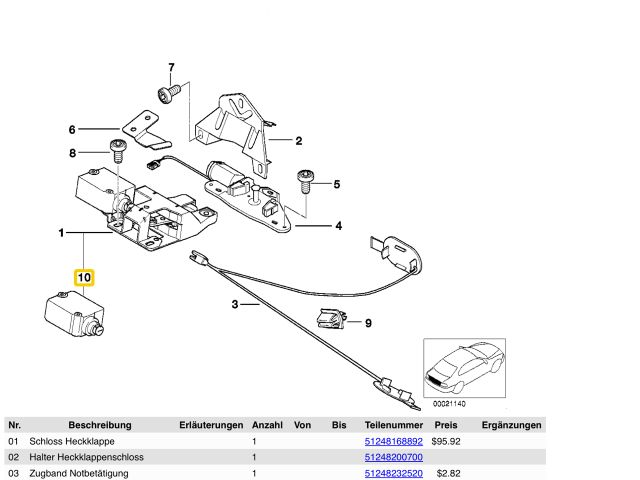 7
6
8
2
5
4
1
10
3
9
00021140

| Nr. | Beschreibung | Erläuterungen | Anzahl | Von | Bis | Teilenummer | Preis | Ergänzungen |
|---|---|---|---|---|---|---|---|---|
| 01 | Schloss Heckklappe | | 1 | | | 51248168892 | $95.92 | |
| 02 | Halter Heckklappenschloss | | 1 | | | 51248200700 | | |
| 03 | Zugband Notbetätigung | | 1 | | | 51248232520 | $2.82 | |