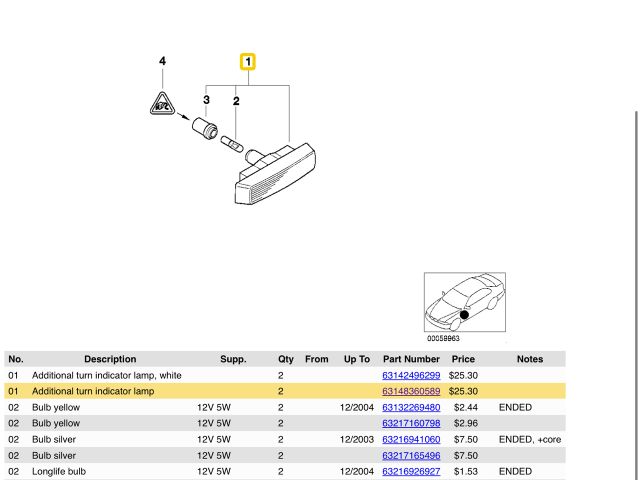 4

1

3

2

00058863

| No. | Description | Supp. | Qty | From | Up To | Part Number | Price | Notes |
|---|---|---|---|---|---|---|---|---|
| 01 | Additional turn indicator lamp, white | | 2 | | | 63142496299 | $25.30 | |
| 01 | Additional turn indicator lamp | | 2 | | | 63148360589 | $25.30 | |
| 02 | Bulb yellow | 12V 5W | 2 | | 12/2004 | 63132269480 | $2.44 | ENDED |
| 02 | Bulb yellow | 12V 5W | 2 | | | 63217160798 | $2.96 | |
| 02 | Bulb silver | 12V 5W | 2 | | 12/2003 | 63216941060 | $7.50 | ENDED, +core |
| 02 | Bulb silver | 12V 5W | 2 | | | 63217165496 | $7.50 | |
| 02 | Longlife bulb | 12V 5W | 2 | | 12/2004 | 63216926927 | $1.53 | ENDED |