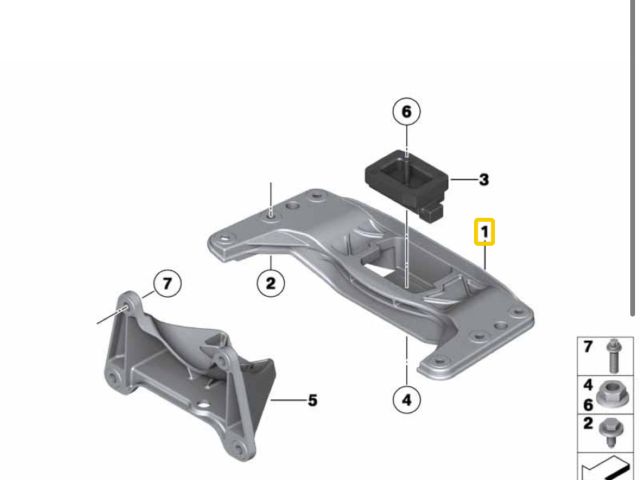 6
3
1
2
7
5
4
7
4
6
2