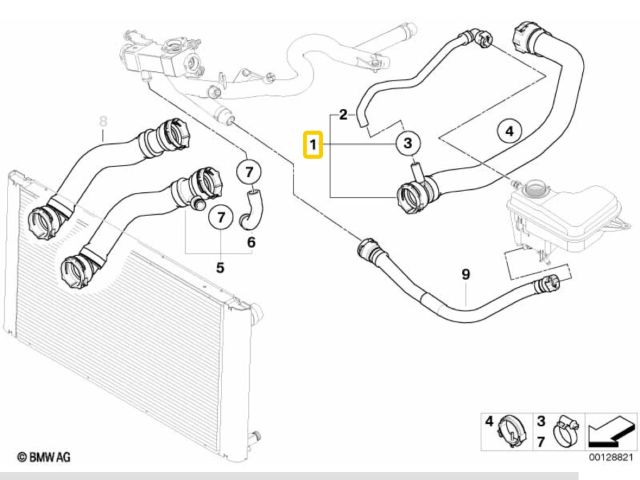 8
2
1
3
4
7
7
6
5
9
4
3
7
© BMW AG
00128821