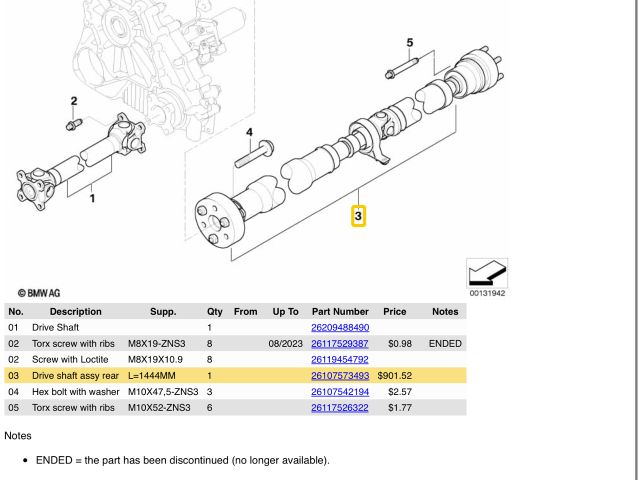 5
2
4
1
3
© BMW AG
00131942

| No. | Description | Supp. | Qty | From | Up To | Part Number | Price | Notes |
|---|---|---|---|---|---|---|---|---|
| 01 | Drive Shaft | | 1 | | | 26209488490 | | |
| 02 | Torx screw with ribs | M8X19-ZNS3 | 8 | | 08/2023 | 26117529387 | $0.98 | ENDED |
| 02 | Screw with Loctite | M8X19X10.9 | 8 | | | 26119454792 | | |
| 03 | Drive shaft assy rear | L=1444MM | 1 | | | 26107573493 | $901.52 | |
| 04 | Hex bolt with washer | M10X47,5-ZNS3 | 3 | | | 26107542194 | $2.57 | |
| 05 | Torx screw with ribs | M10X52-ZNS3 | 6 | | | 26117526322 | $1.77 | |

Notes

• ENDED = the part has been discontinued (no longer available).