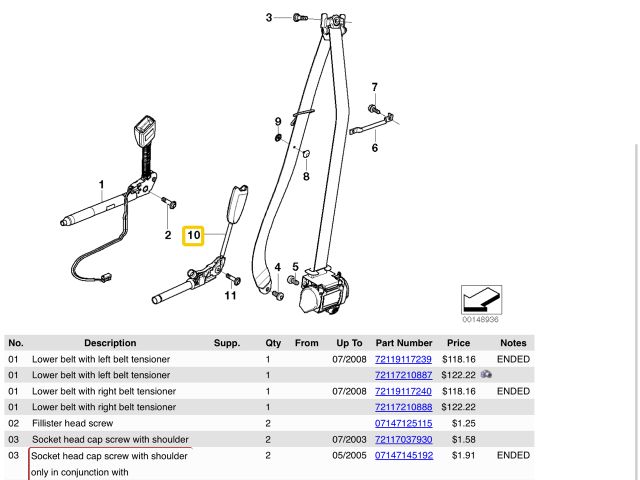 3

7

9

6

8

1

2

10

4

5

11

00148936

| No. | Description | Supp. | Qty | From | Up To | Part Number | Price | Notes |
|---|---|---|---|---|---|---|---|---|
| 01 | Lower belt with left belt tensioner | | 1 | | 07/2008 | 72119117239 | $118.16 | ENDED |
| 01 | Lower belt with left belt tensioner | | 1 | | | 72117210887 | $122.22 | |
| 01 | Lower belt with right belt tensioner | | 1 | | 07/2008 | 72119117240 | $118.16 | ENDED |
| 01 | Lower belt with right belt tensioner | | 1 | | | 72117210888 | $122.22 | |
| 02 | Fillister head screw | | 2 | | | 07147125115 | $1.25 | |
| 03 | Socket head cap screw with shoulder | | 2 | | 07/2003 | 72117037930 | $1.58 | |
| 03 | Socket head cap screw with shoulder only in conjunction with | | 2 | | 05/2005 | 07147145192 | $1.91 | ENDED |