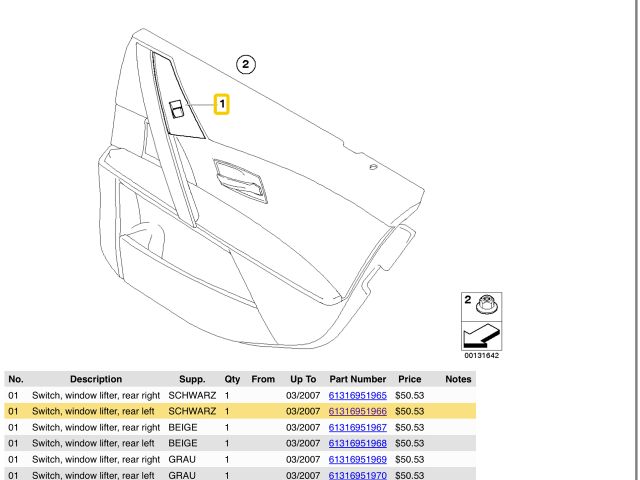 2

1

2

00131642

| No. | Description | Supp. | Qty | From | Up To | Part Number | Price | Notes |
|---|---|---|---|---|---|---|---|---|
| 01 | Switch, window lifter, rear right | SCHWARZ | 1 | | 03/2007 | 61316951965 | $50.53 | |
| 01 | Switch, window lifter, rear left | SCHWARZ | 1 | | 03/2007 | 61316951966 | $50.53 | |
| 01 | Switch, window lifter, rear right | BEIGE | 1 | | 03/2007 | 61316951967 | $50.53 | |
| 01 | Switch, window lifter, rear left | BEIGE | 1 | | 03/2007 | 61316951968 | $50.53 | |
| 01 | Switch, window lifter, rear right | GRAU | 1 | | 03/2007 | 61316951969 | $50.53 | |
| 01 | Switch, window lifter, rear left | GRAU | 1 | | 03/2007 | 61316951970 | $50.53 | |