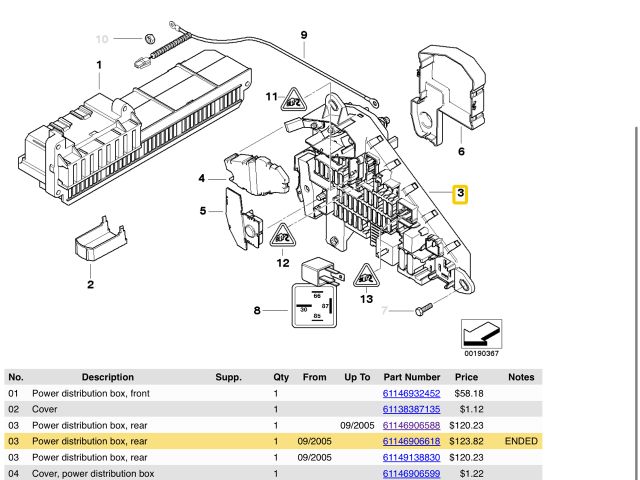 10
9
1
11
6
4
3
5
12
2
13
86
30
87
85
8
7
00190367

| No. | Description | Supp. | Qty | From | Up To | Part Number | Price | Notes |
|---|---|---|---|---|---|---|---|---|
| 01 | Power distribution box, front | | 1 | | | 61146932452 | $58.18 | |
| 02 | Cover | | 1 | | | 61138387135 | $1.12 | |
| 03 | Power distribution box, rear | | 1 | | 09/2005 | 61146906588 | $120.23 | |
| 03 | Power distribution box, rear | | 1 | 09/2005 | | 61146906618 | $123.82 | ENDED |
| 03 | Power distribution box, rear | | 1 | 09/2005 | | 61149138830 | $120.23 | |
| 04 | Cover, power distribution box | | 1 | | | 61146906599 | $1.22 | |