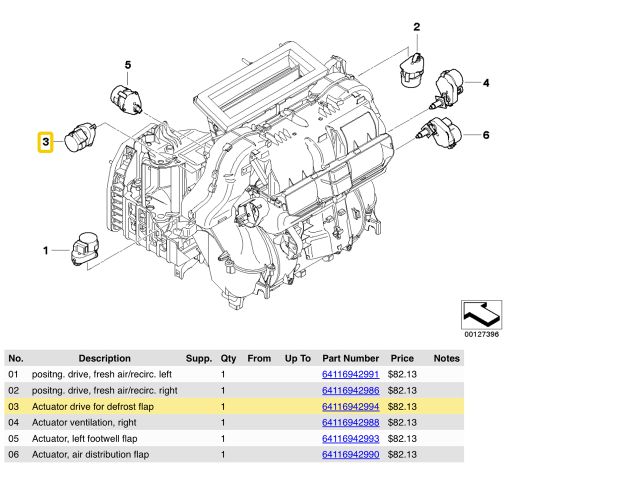 2

5

4

3

6

1

00127396

| No. | Description | Supp. | Qty | From | Up To | Part Number | Price | Notes |
|---|---|---|---|---|---|---|---|---|
| 01 | positng. drive, fresh air/recirc. left | | 1 | | | 64116942991 | $82.13 | |
| 02 | positng. drive, fresh air/recirc. right | | 1 | | | 64116942986 | $82.13 | |
| 03 | Actuator drive for defrost flap | | 1 | | | 64116942994 | $82.13 | |
| 04 | Actuator ventilation, right | | 1 | | | 64116942988 | $82.13 | |
| 05 | Actuator, left footwell flap | | 1 | | | 64116942993 | $82.13 | |
| 06 | Actuator, air distribution flap | | 1 | | | 64116942990 | $82.13 | |