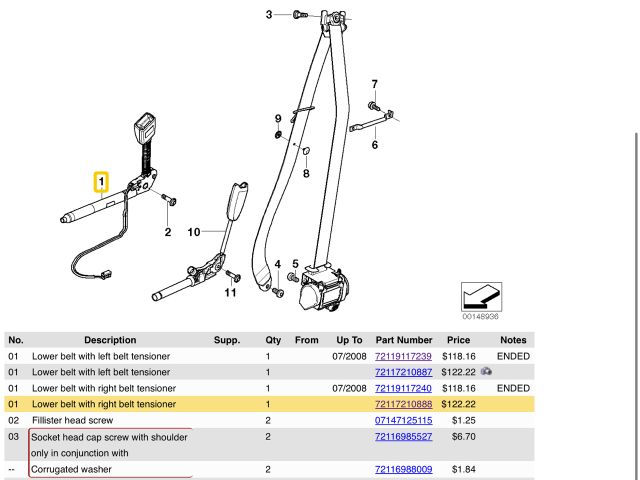 3
7
9
6
8
1
2
10
4
5
11
00148936

| No. | Description | Supp. | Qty | From | Up To | Part Number | Price | Notes |
|---|---|---|---|---|---|---|---|---|
| 01 | Lower belt with left belt tensioner | | 1 | | 07/2008 | 72119117239 | $118.16 | ENDED |
| 01 | Lower belt with left belt tensioner | | 1 | | | 72117210887 | $122.22 | |
| 01 | Lower belt with right belt tensioner | | 1 | | 07/2008 | 72119117240 | $118.16 | ENDED |
| 01 | Lower belt with right belt tensioner | | 1 | | | 72117210888 | $122.22 | |
| 02 | Fillister head screw | | 2 | | | 07147125115 | $1.25 | |
| 03 | Socket head cap screw with shoulder only in conjunction with | | 2 | | | 72116985527 | $6.70 | |
| -- | Corrugated washer | | 2 | | | 72116988009 | $1.84 | |