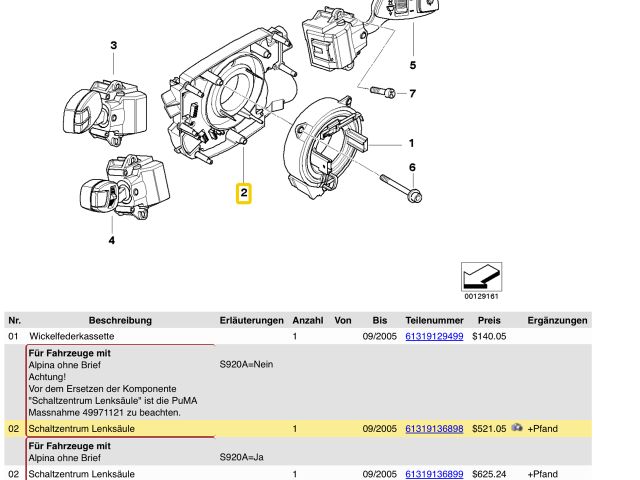 3

5

7

1

6

2

4

00129161

| Nr. | Beschreibung | Erläuterungen | Anzahl | Von | Bis | Teilenummer | Preis | Ergänzungen |
|---|---|---|---|---|---|---|---|---|
| 01 | Wickelfederkassette | | 1 | | 09/2005 | 61319129499 | $140.05 | |
| | **Für Fahrzeuge mit** Alpina ohne Brief Achtung! Vor dem Ersetzen der Komponente "Schaltzentrum Lenksäule" ist die PuMA Massnahme 49971121 zu beachten. | S920A=Nein | | | | | | |
| 02 | Schaltzentrum Lenksäule | | 1 | | 09/2005 | 61319136898 | $521.05 | +Pfand |
| | **Für Fahrzeuge mit** Alpina ohne Brief | S920A=Ja | | | | | | |
| 02 | Schaltzentrum Lenksäule | | 1 | | 09/2005 | 61319136899 | $625.24 | +Pfand |