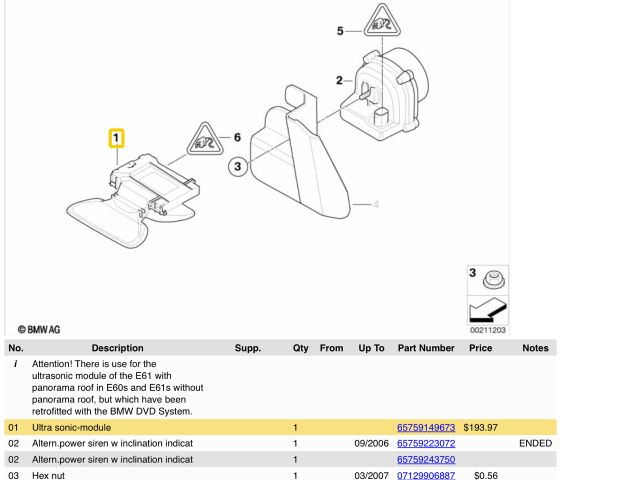 5
2
1
6
3
4
3
© BMW AG
00211203

| No. | Description | Supp. | Qty | From | Up To | Part Number | Price | Notes |
|---|---|---|---|---|---|---|---|---|
| i | Attention! There is use for the ultrasonic module of the E61 with panorama roof in E60s and E61s without panorama roof, but which have been retrofitted with the BMW DVD System. | | | | | | | |
| 01 | Ultra sonic-module | | 1 | | | 65759149673 | $193.97 | |
| 02 | Altern.power siren w inclination indicat | | 1 | | 09/2006 | 65759223072 | | ENDED |
| 02 | Altern.power siren w inclination indicat | | 1 | | | 65759243750 | | |
| 03 | Hex nut | | 1 | | 03/2007 | 07129906887 | $0.56 | |