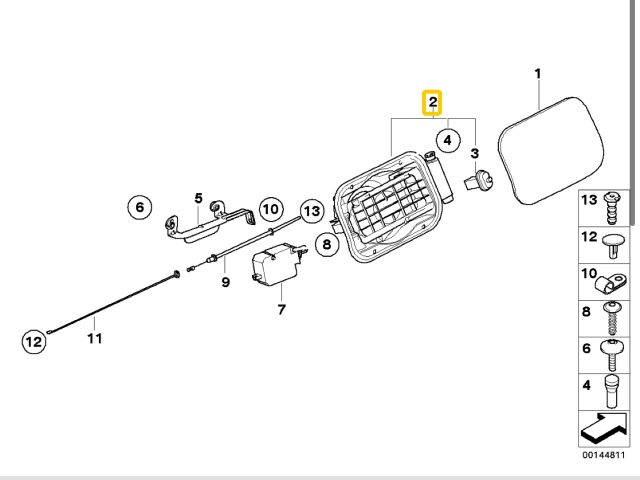 1
2
4
3
6
5
10
13
8
9
7
12
11
13
12
10
8
6
4
00144811