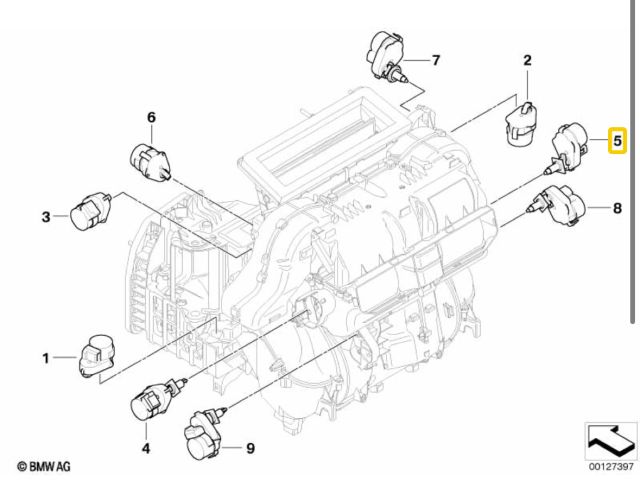 7
2
6
5
3
8
1
4
9
© BMW AG
00127397