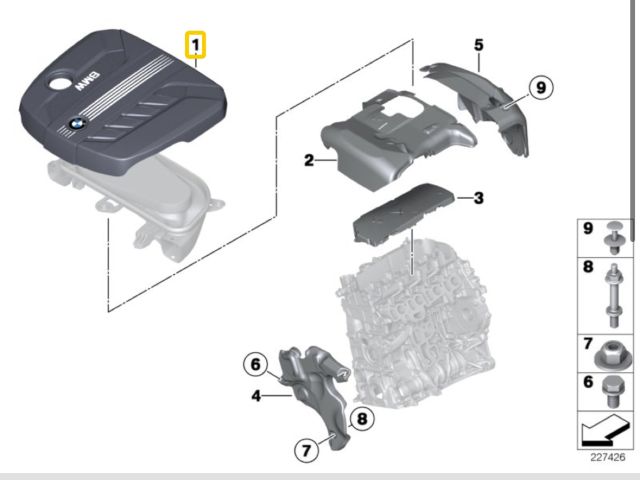 1
BMW
5
9
2
3
6
4
8
7
9
8
7
6
227426