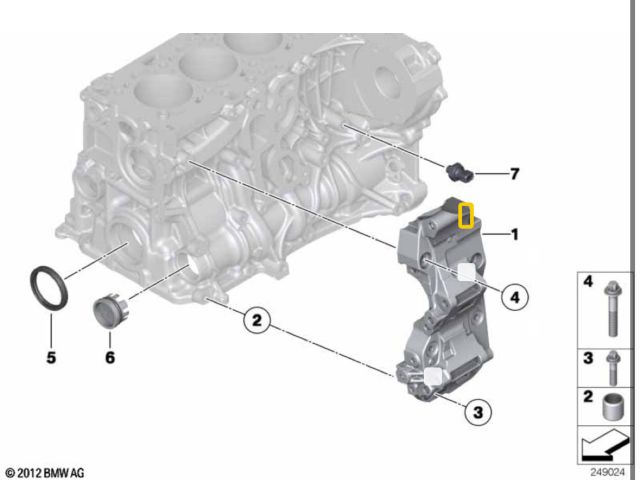 7
1
4
2
5
6
3
4
3
2
© 2012 BMW AG
249024