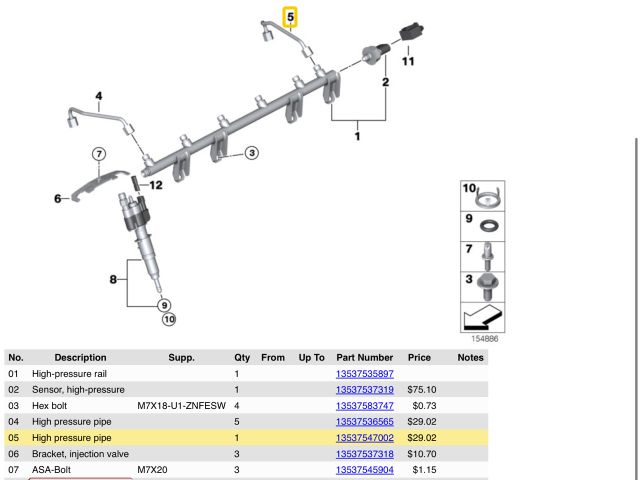 5

11

2

4

1

7

3

6

12

8

9

10

10

9

7

3

154886

| No. | Description | Supp. | Qty | From | Up To | Part Number | Price | Notes |
|---|---|---|---|---|---|---|---|---|
| 01 | High-pressure rail | | 1 | | | 13537535897 | | |
| 02 | Sensor, high-pressure | | 1 | | | 13537537319 | $75.10 | |
| 03 | Hex bolt | M7X18-U1-ZNFESW | 4 | | | 13537583747 | $0.73 | |
| 04 | High pressure pipe | | 5 | | | 13537536565 | $29.02 | |
| 05 | High pressure pipe | | 1 | | | 13537547002 | $29.02 | |
| 06 | Bracket, injection valve | | 3 | | | 13537537318 | $10.70 | |
| 07 | ASA-Bolt | M7X20 | 3 | | | 13537545904 | $1.15 | |