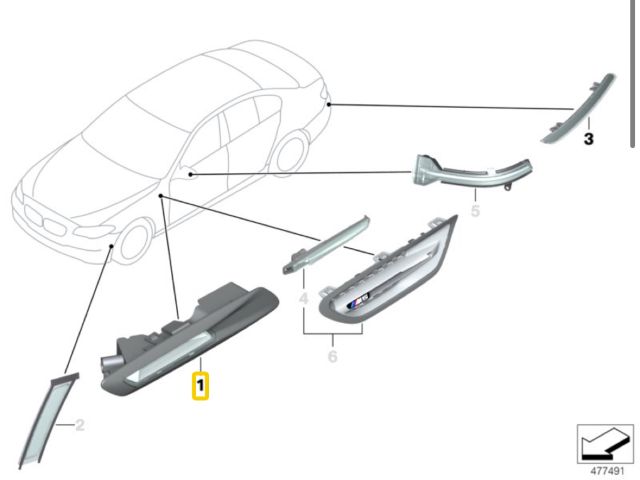 3
5
4
M5
6
1
2
477491