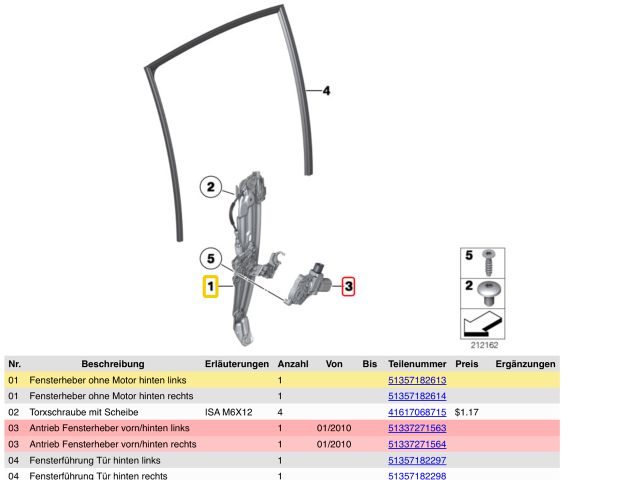 4

2

5

1

3

5

2

212162

| Nr. | Beschreibung | Erläuterungen | Anzahl | Von | Bis | Teilenummer | Preis | Ergänzungen |
|---|---|---|---|---|---|---|---|---|
| 01 | Fensterheber ohne Motor hinten links | | 1 | | | 51357182613 | | |
| 01 | Fensterheber ohne Motor hinten rechts | | 1 | | | 51357182614 | | |
| 02 | Torxschraube mit Scheibe | ISA M6X12 | 4 | | | 41617068715 | $1.17 | |
| 03 | Antrieb Fensterheber vorn/hinten links | | 1 | 01/2010 | | 51337271563 | | |
| 03 | Antrieb Fensterheber vorn/hinten rechts | | 1 | 01/2010 | | 51337271564 | | |
| 04 | Fensterführung Tür hinten links | | 1 | | | 51357182297 | | |
| 04 | Fensterführung Tür hinten rechts | | 1 | | | 51357182298 | | |