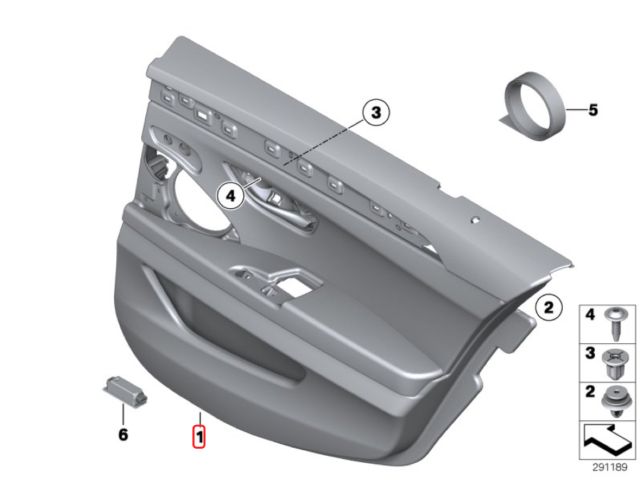 3
5
4
2
4
3
2
6
1
291189