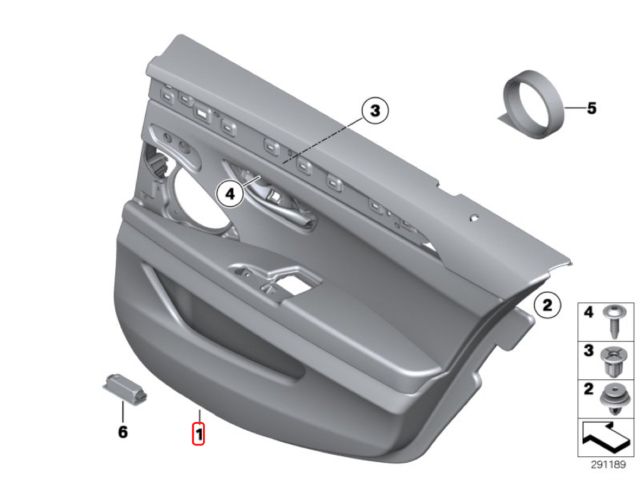 3
5
4
2
4
3
2
6
1
291189