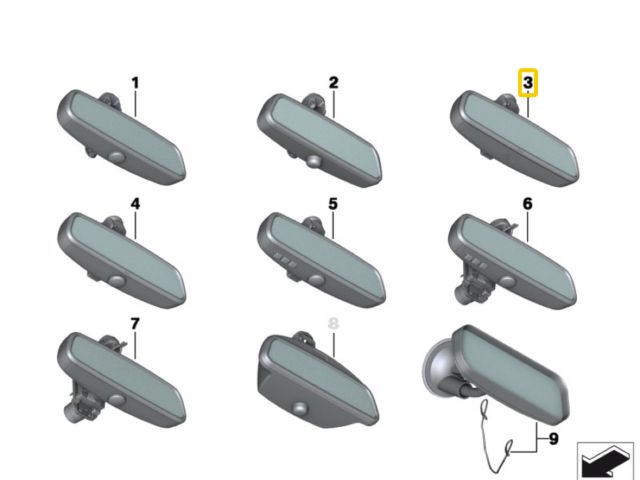 1
2
3
4
5
6
7
8
9