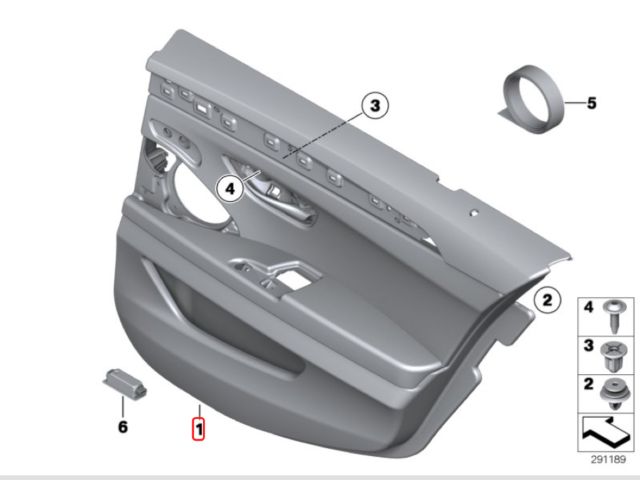 3
5
4
2
4
3
2
6
1
291189